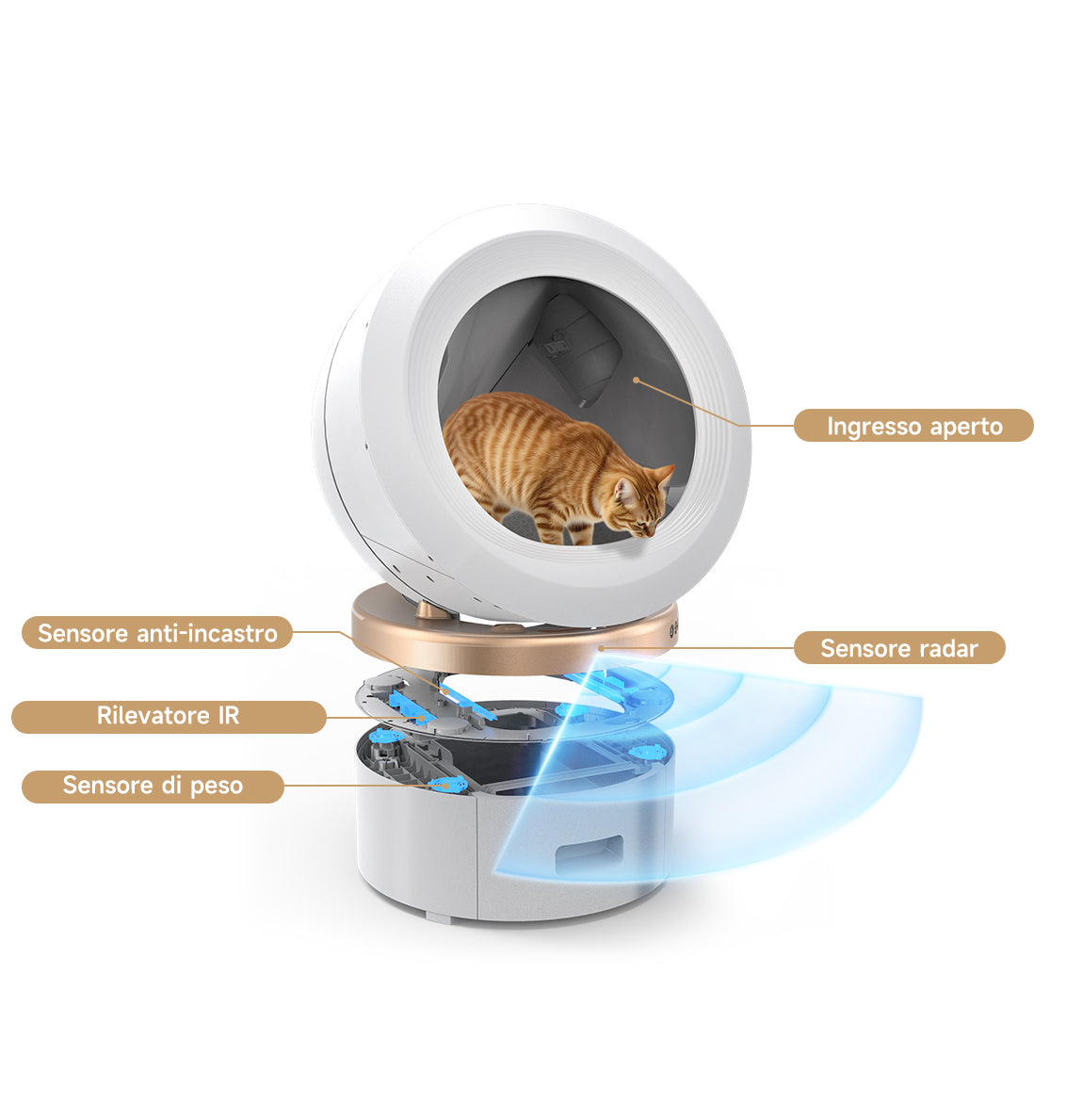 Ingresso aperto

Sensore anti-incastro

Sensore radar

Rilevatore IR

Sensore di peso